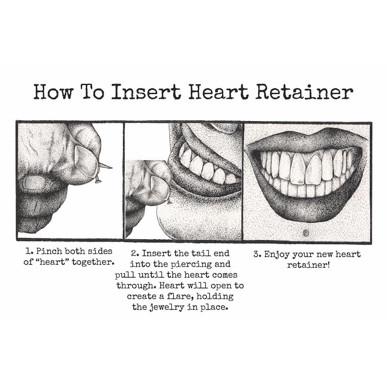 How To Insert Heart Retainer

1. Pinch both sides of "heart" together.

2. Insert the tail end into the piercing and pull until the heart comes through. Heart will open to create a flare, holding the jewelry in place.

3. Enjoy your new heart retainer!