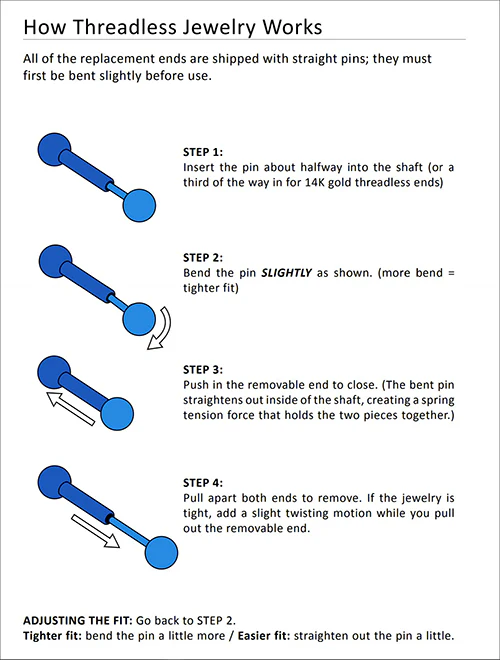 How Threadless Jewelry Works

All of the replacement ends are shipped with straight pins; they must first be bent slightly before use.

STEP 1:
Insert the pin about halfway into the shaft (or a third of the way in for 14K gold threadless ends)

STEP 2:
Bend the pin SLIGHTLY as shown. (more bend = tighter fit)

STEP 3:
Push in the removable end to close. (The bent pin straightens out inside of the shaft, creating a spring tension force that holds the two pieces together.)

STEP 4:
Pull apart both ends to remove. If the jewelry is tight, add a slight twisting motion while you pull out the removable end.

ADJUSTING THE FIT: Go back to STEP 2.
Tighter fit: bend the pin a little more / Easier fit: straighten out the pin a little.